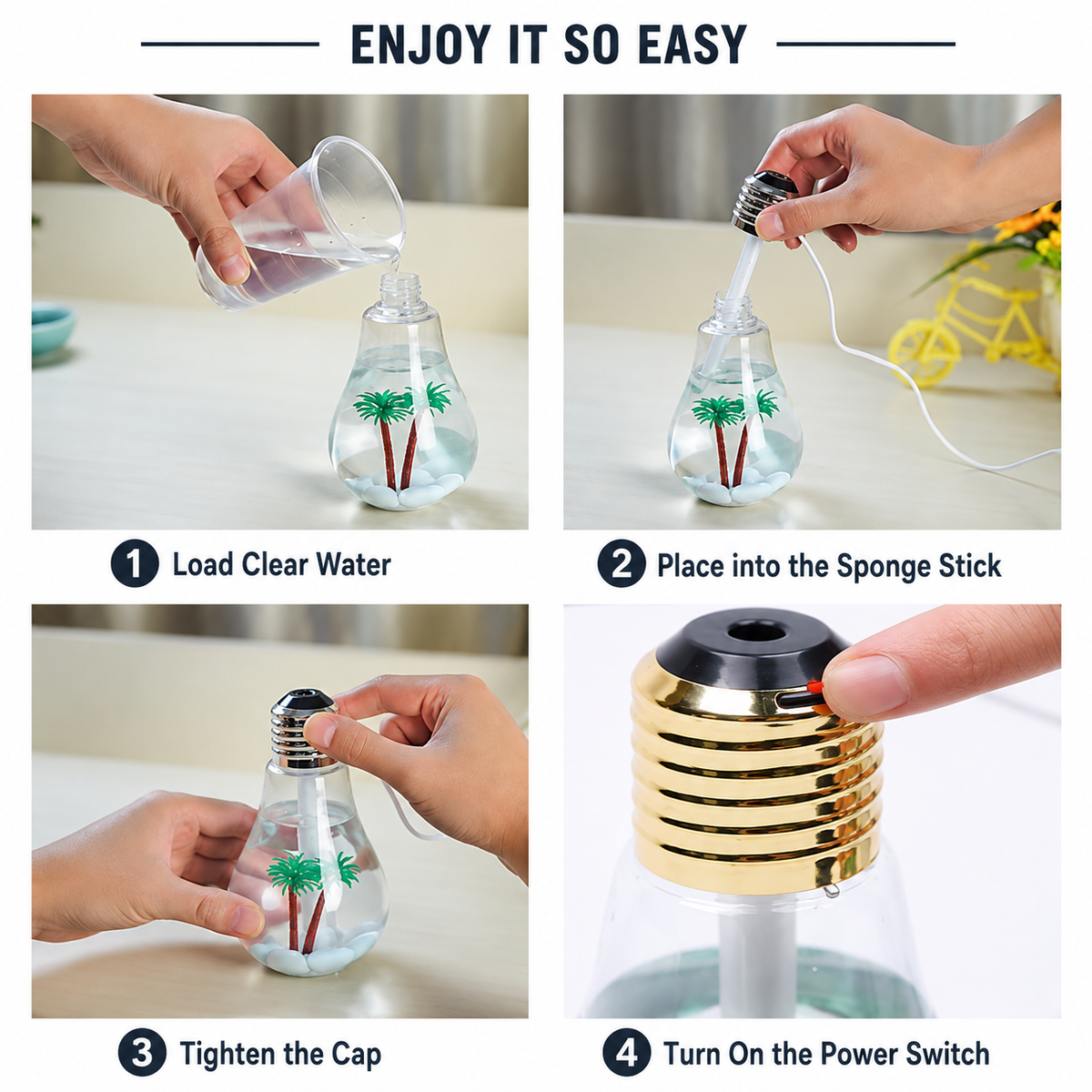 ENJOY IT SO EASY

1 Load Clear Water

2 Place into the Sponge Stick

3 Tighten the Cap

4 Turn On the Power Switch